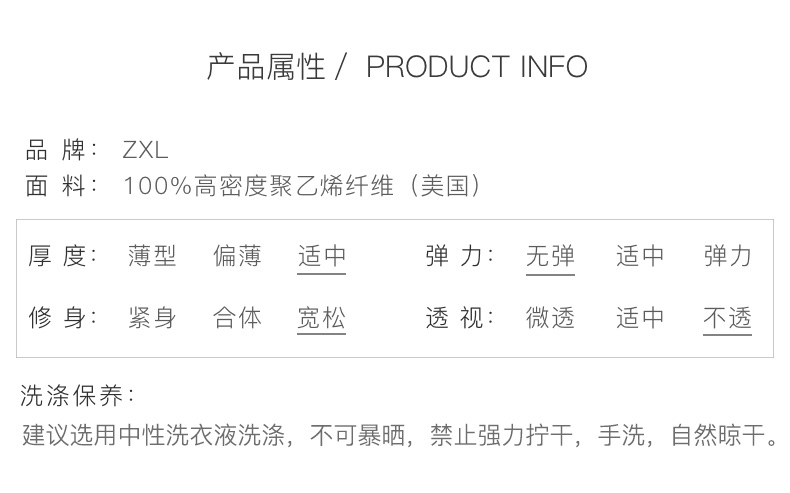 产品属性 / PRODUCT INFO

品 牌： ZXL
面 料： 100%高密度聚乙烯纤维（美国）

厚 度： 薄型 偏薄 适中 弹 力： 无弹 适中 弹力
修 身： 紧身 合体 宽松 透 视： 微透 适中 不透

洗涤保养：
建议选用中性洗衣液洗涤，不可暴晒，禁止强力拧干，手洗，自然晾干。